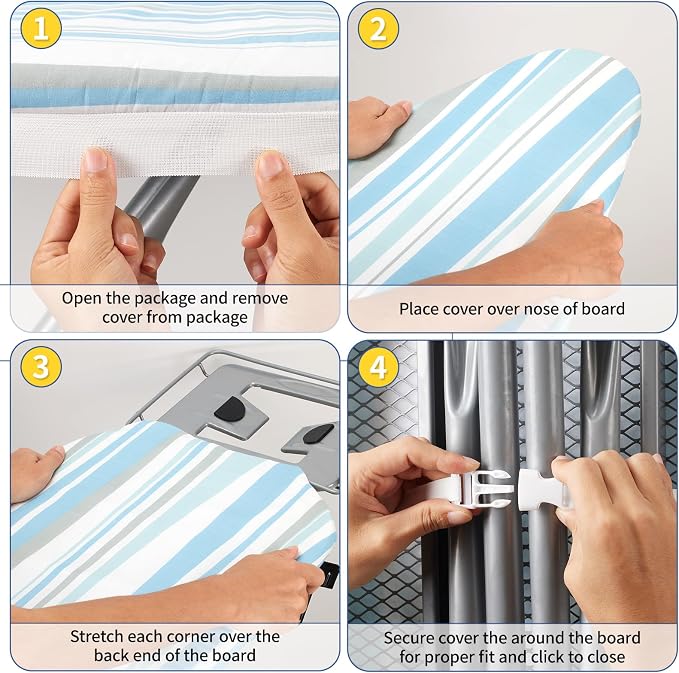 1

Open the package and remove cover from package

2

Place cover over nose of board

3

Stretch each corner over the back end of the board

4

Secure cover the around the board for proper fit and click to close