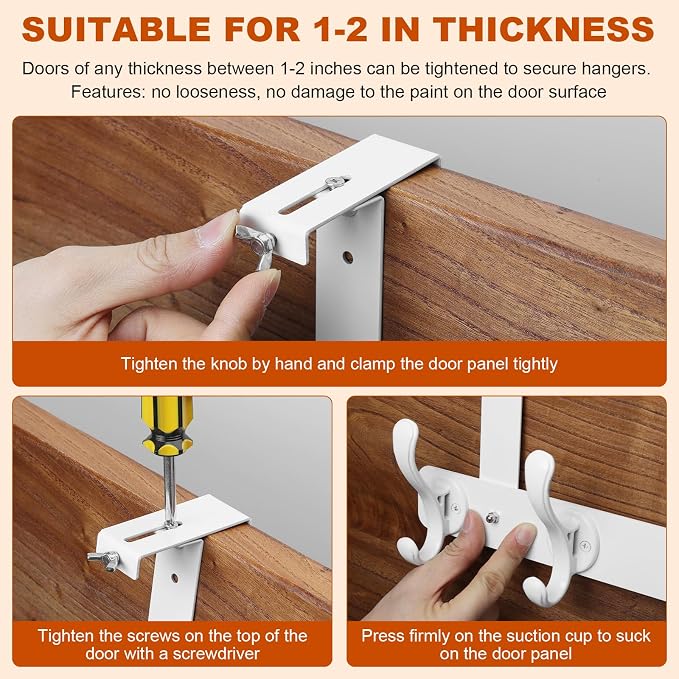 SUITABLE FOR 1-2 IN THICKNESS

Doors of any thickness between 1-2 inches can be tightened to secure hangers. Features: no looseness, no damage to the paint on the door surface

Tighten the knob by hand and clamp the door panel tightly

Tighten the screws on the top of the door with a screwdriver

Press firmly on the suction cup to suck on the door panel