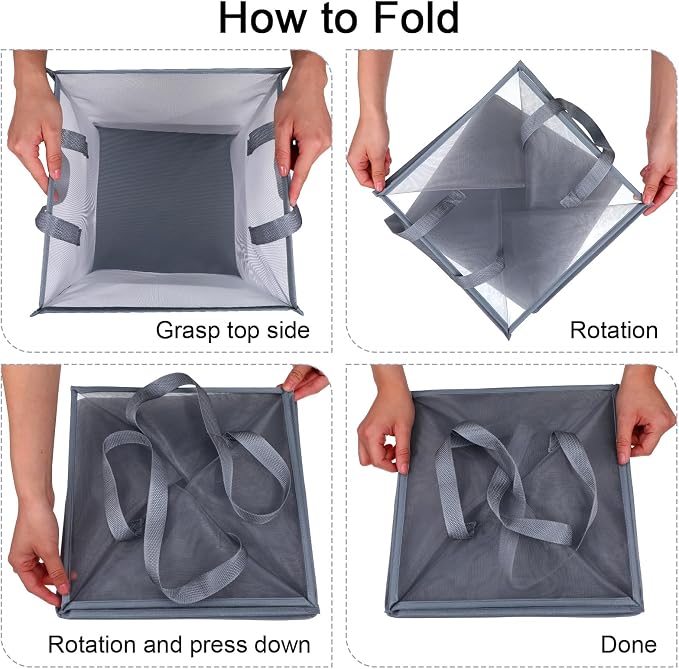 How to Fold

Grasp top side

Rotation

Rotation and press down

Done