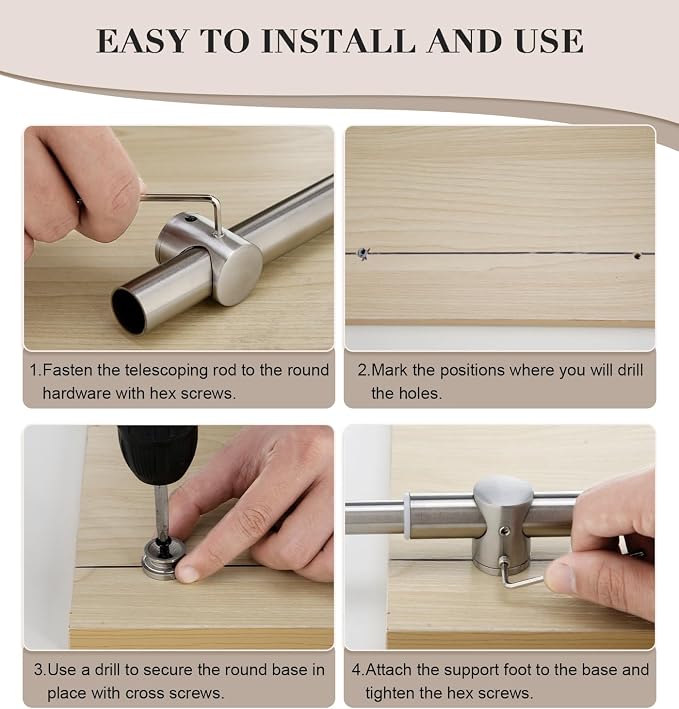 EASY TO INSTALL AND USE

1.Fasten the telescoping rod to the round hardware with hex screws.

2.Mark the positions where you will drill the holes.

3.Use a drill to secure the round base in place with cross screws.

4.Attach the support foot to the base and tighten the hex screws.