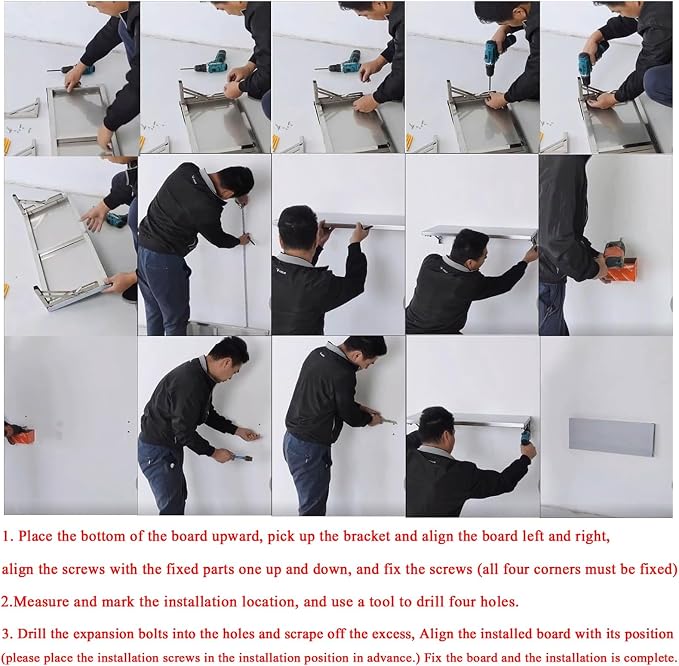 1. Place the bottom of the board upward, pick up the bracket and align the board left and right, align the screws with the fixed parts one up and down, and fix the screws (all four corners must be fixed)

2.Measure and mark the installation location, and use a tool to drill four holes.

3. Drill the expansion bolts into the holes and scrape off the excess, Align the installed board with its position (please place the installation screws in the installation position in advance.) Fix the board and the installation is complete.