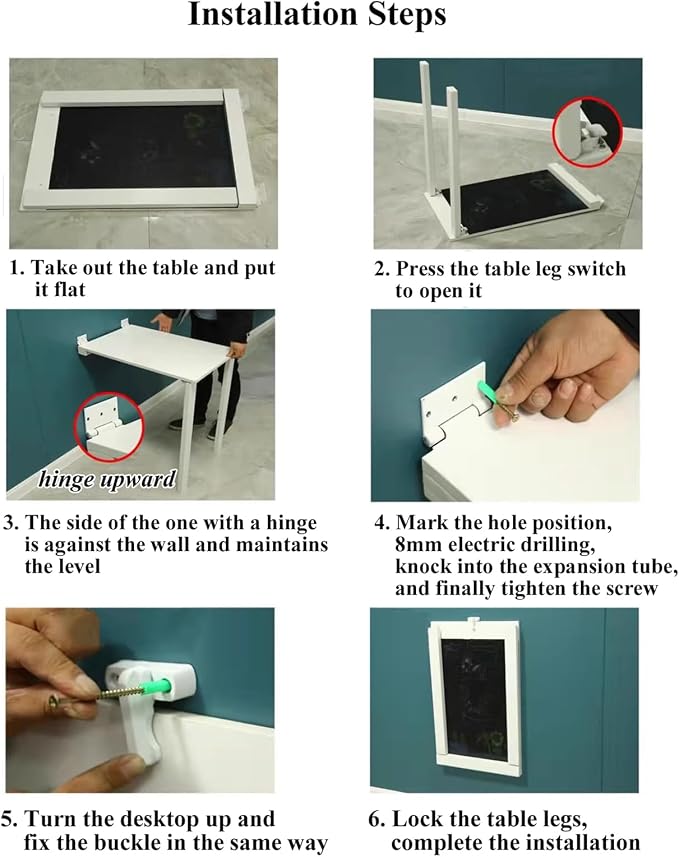 Installation Steps

1. Take out the table and put it flat

2. Press the table leg switch to open it

hinge upward

3. The side of the one with a hinge is against the wall and maintains the level

4. Mark the hole position, 8mm electric drilling, knock into the expansion tube, and finally tighten the screw

5. Turn the desktop up and fix the buckle in the same way

6. Lock the table legs, complete the installation