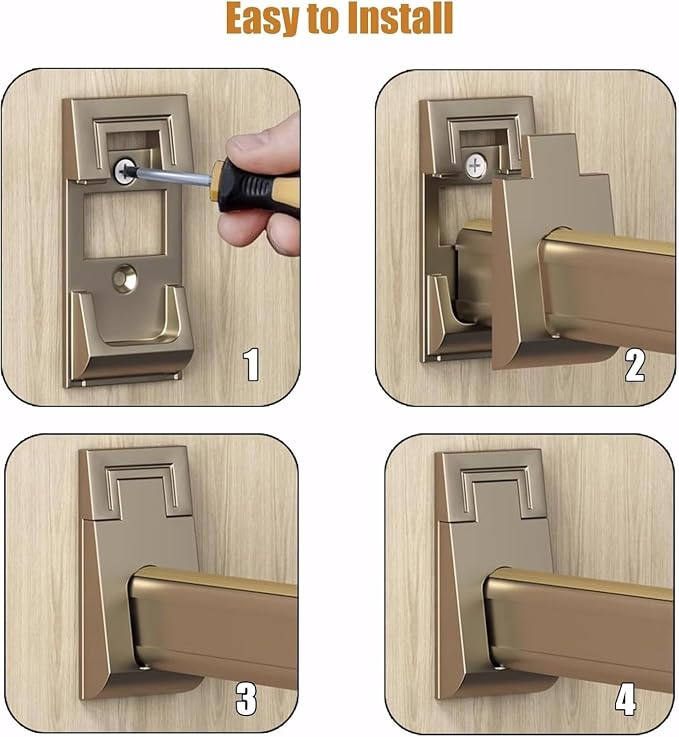 Easy to Install

1

2

3

4