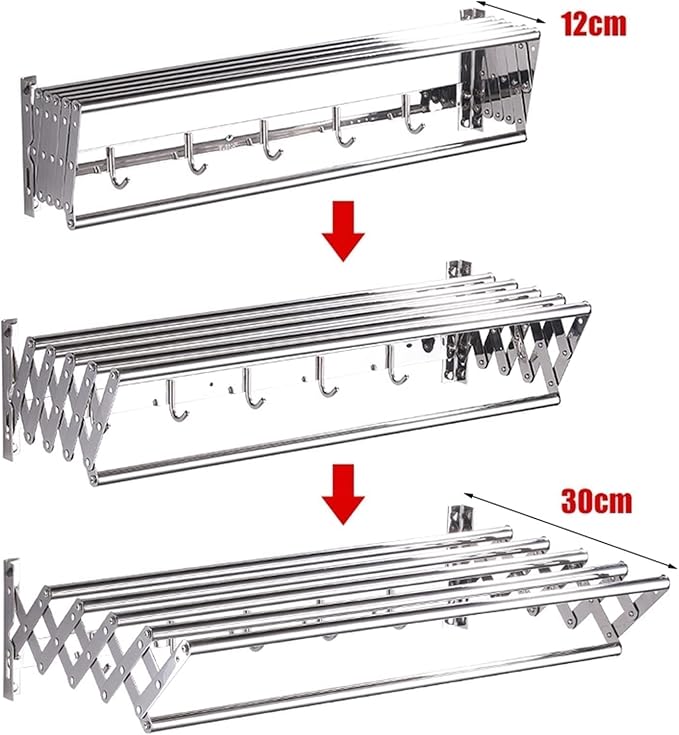 12cm

30cm