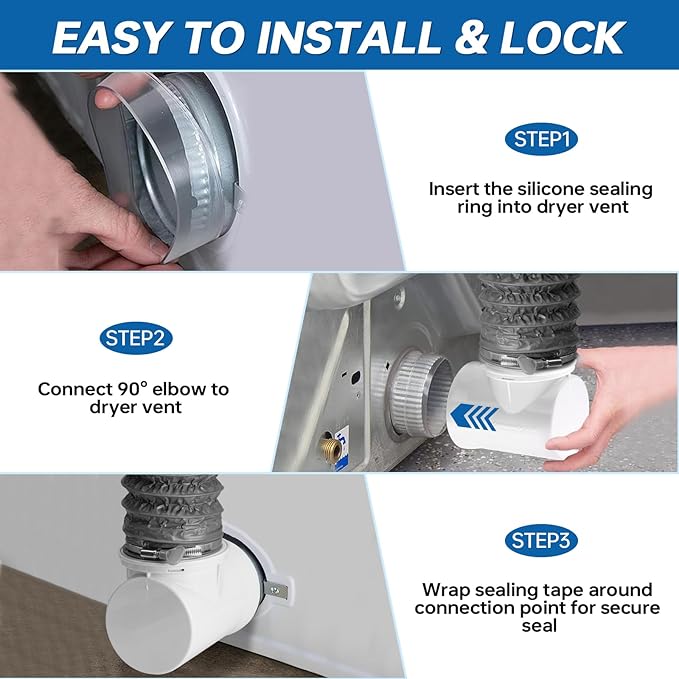 EASY TO INSTALL & LOCK

STEP1

Insert the silicone sealing ring into dryer vent

STEP2

Connect 90° elbow to dryer vent

STEP3

Wrap sealing tape around connection point for secure seal