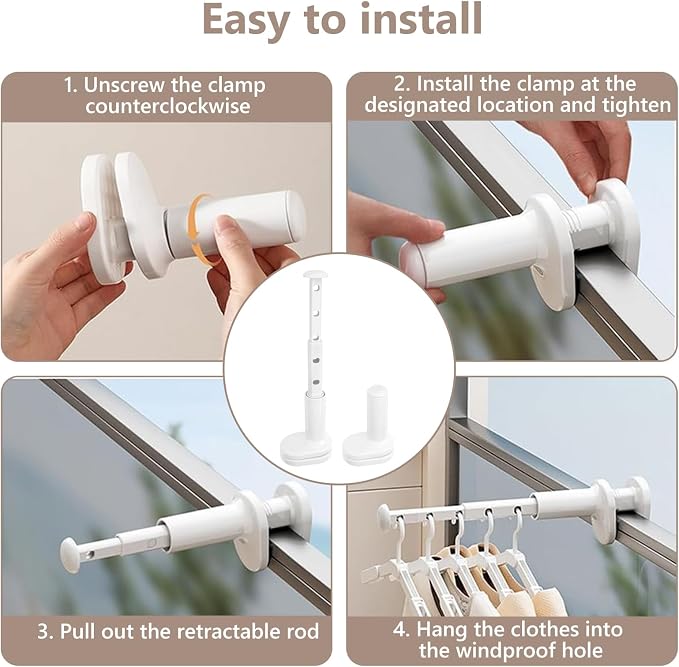 Easy to install

1. Unscrew the clamp counterclockwise

2. Install the clamp at the designated location and tighten

3. Pull out the retractable rod

4. Hang the clothes into the windproof hole