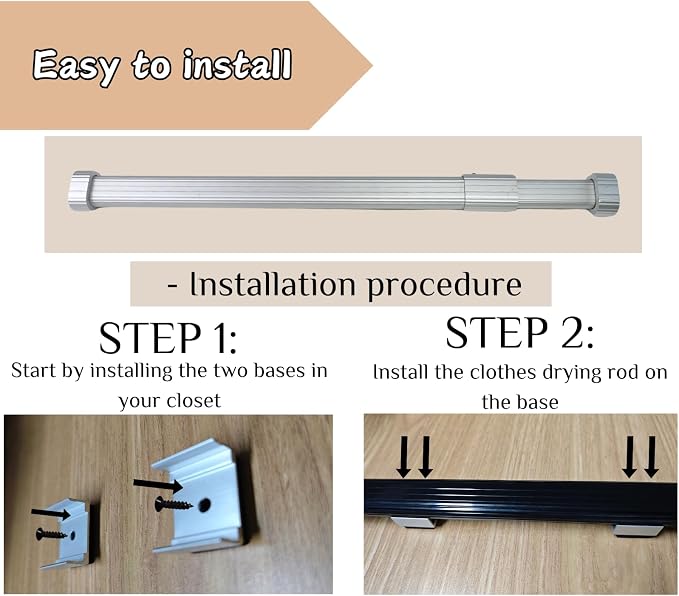 Easy to install

- Installation procedure

STEP 1:
Start by installing the two bases in your closet

STEP 2:
Install the clothes drying rod on the base