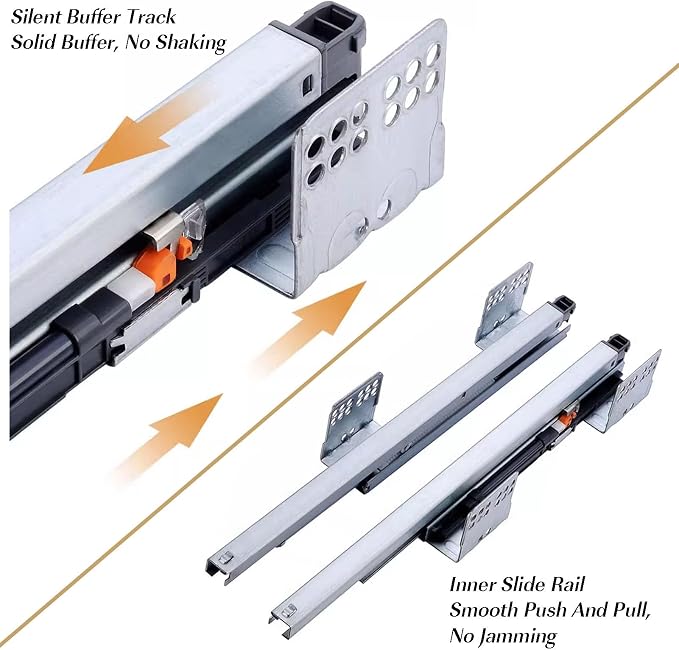 Silent Buffer Track
Solid Buffer, No Shaking

Inner Slide Rail
Smooth Push And Pull,
No Jamming