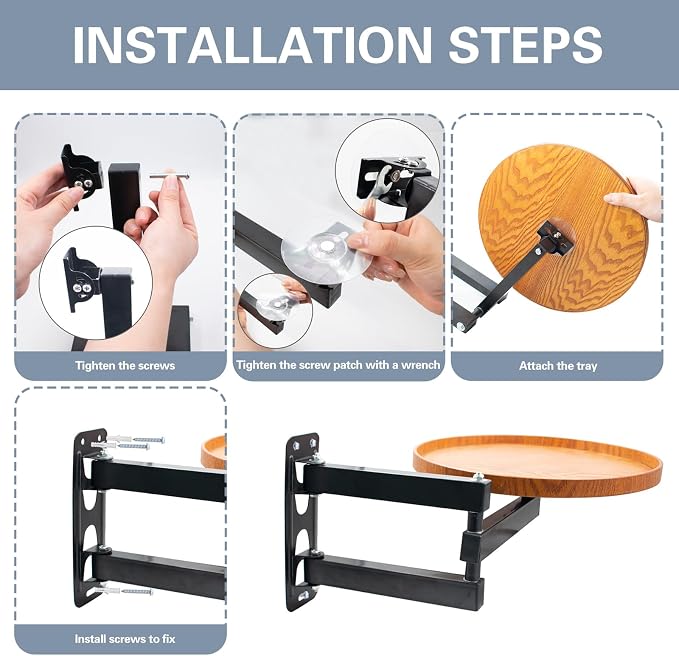 INSTALLATION STEPS

Tighten the screws

Tighten the screw patch with a wrench

Attach the tray

Install screws to fix