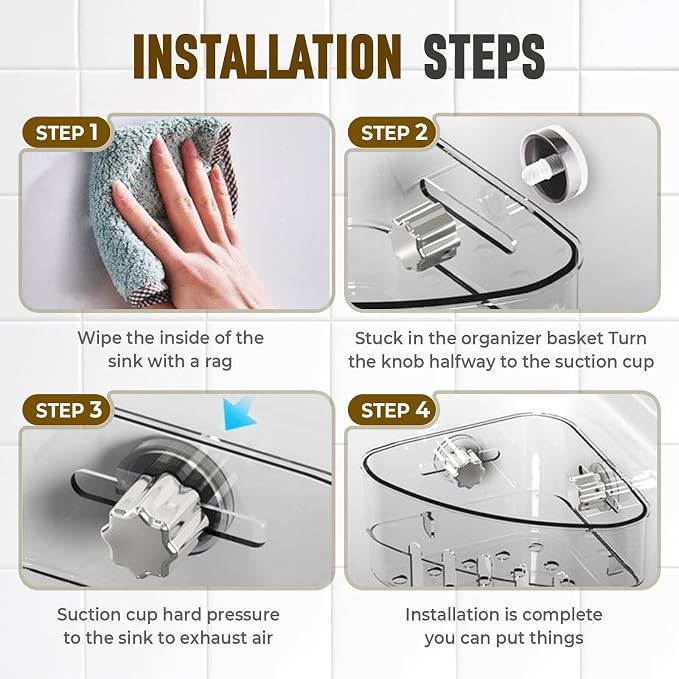 INSTALLATION STEPS

STEP 1

Wipe the inside of the sink with a rag

STEP 2

Stuck in the organizer basket Turn the knob halfway to the suction cup

STEP 3

Suction cup hard pressure to the sink to exhaust air

STEP 4

Installation is complete you can put things