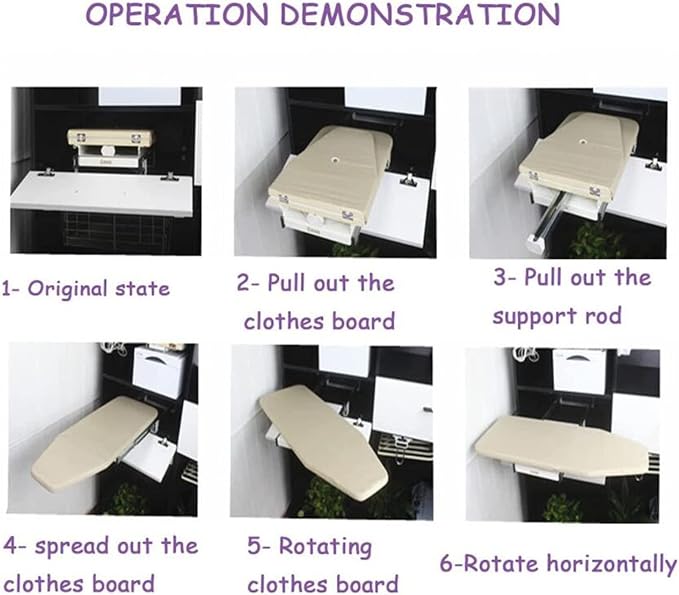 OPERATION DEMONSTRATION

1- Original state

2- Pull out the clothes board

3- Pull out the support rod

4- spread out the clothes board

5- Rotating clothes board

6-Rotate horizontally