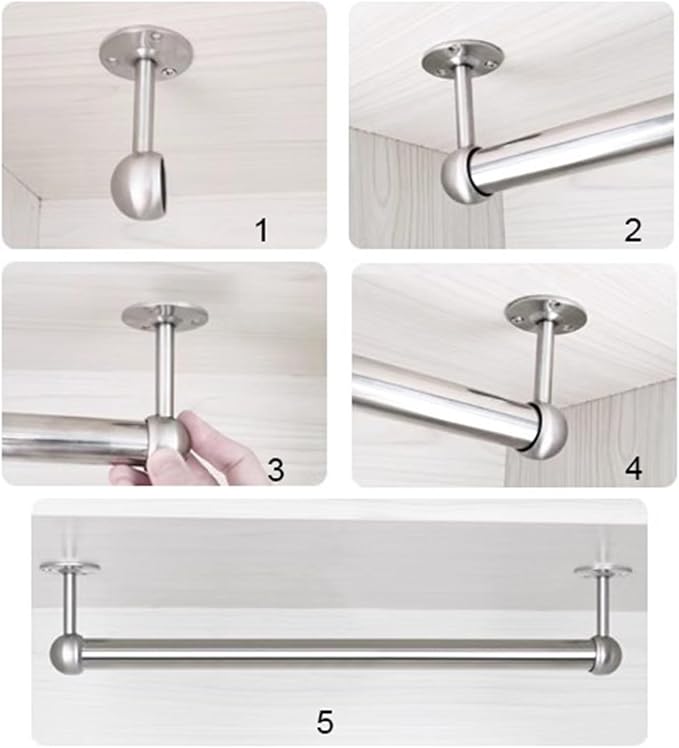 1

2

3

4

5