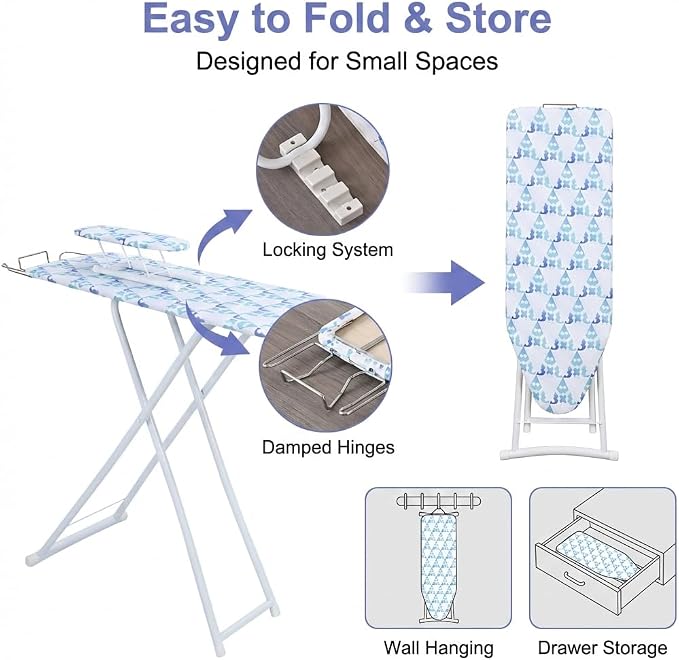 Easy to Fold & Store

Designed for Small Spaces

Locking System

Damped Hinges

Wall Hanging

Drawer Storage