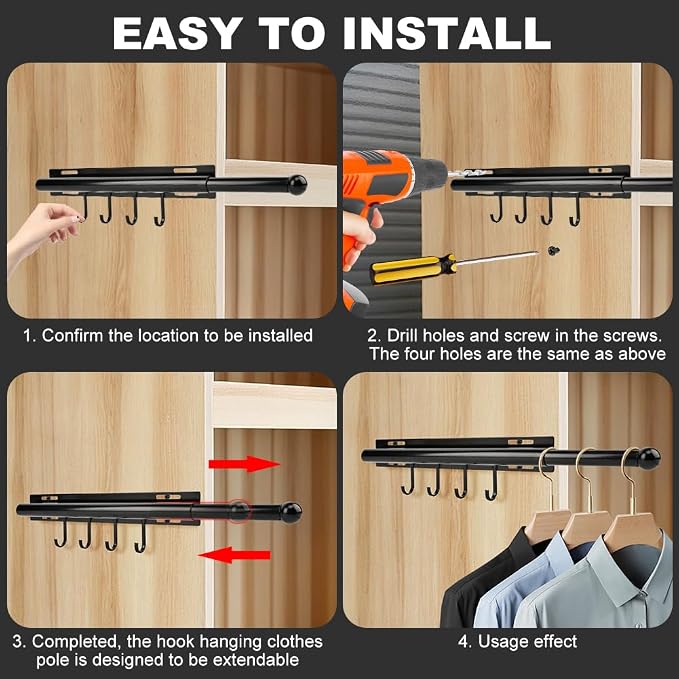 EASY TO INSTALL

1. Confirm the location to be installed

2. Drill holes and screw in the screws. The four holes are the same as above

3. Completed, the hook hanging clothes pole is designed to be extendable

4. Usage effect