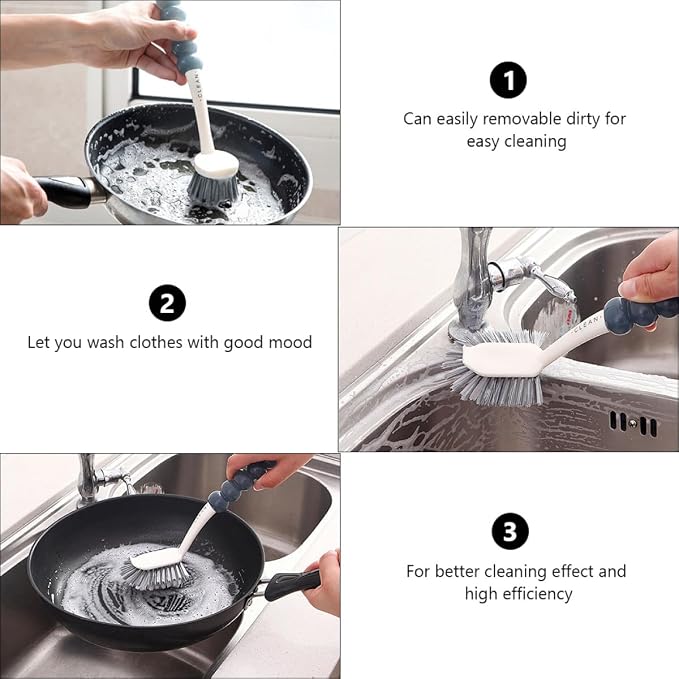 1

Can easily removable dirty for easy cleaning

2

Let you wash clothes with good mood

3

For better cleaning effect and high efficiency