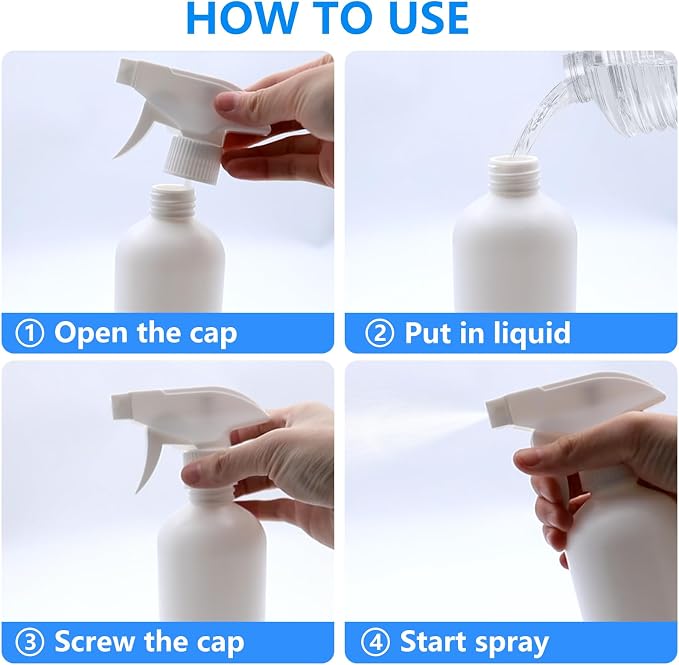 HOW TO USE

① Open the cap

② Put in liquid

③ Screw the cap

④ Start spray