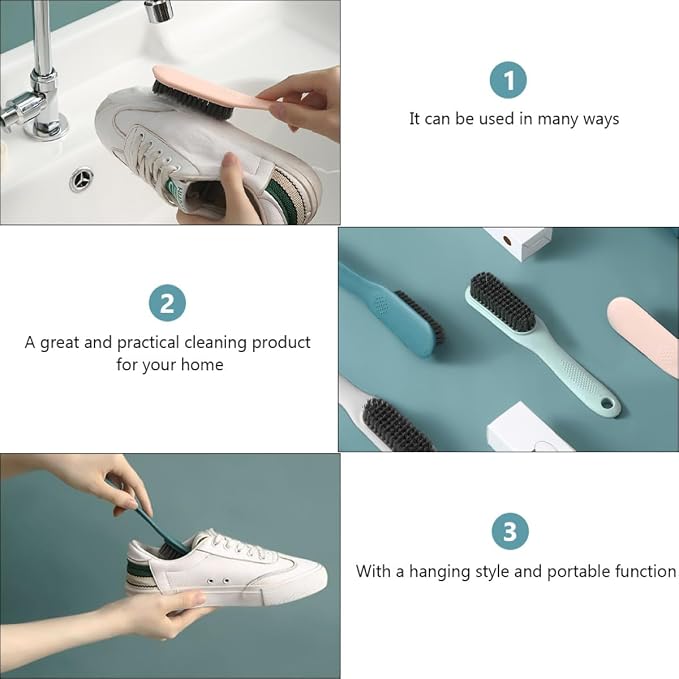 1

It can be used in many ways

2

A great and practical cleaning product for your home

3

With a hanging style and portable function