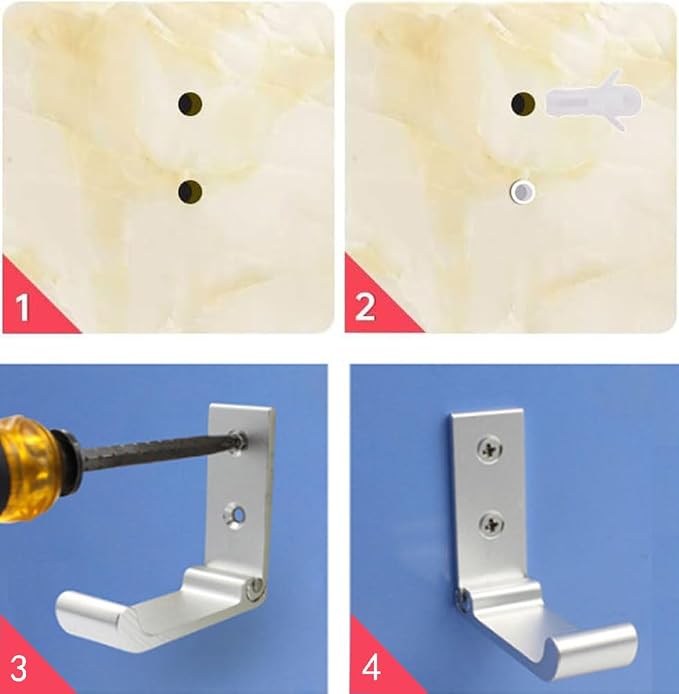 1

2

3

4