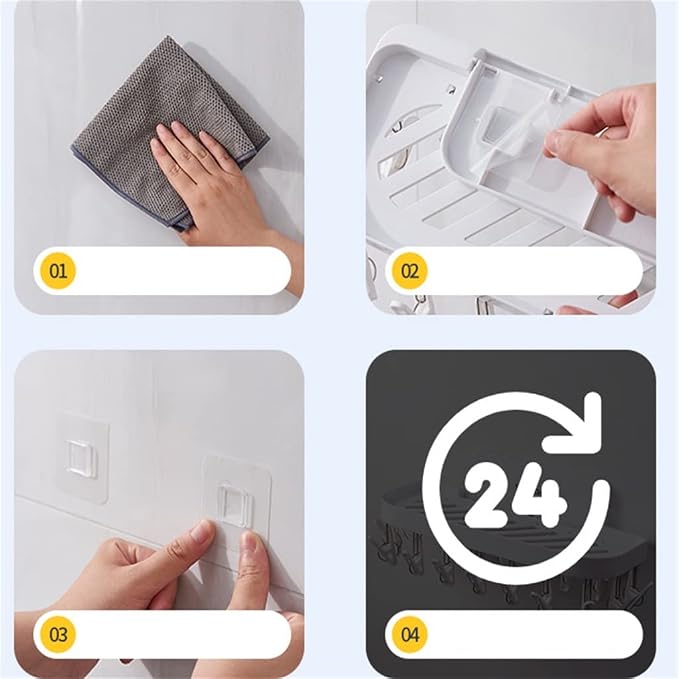 01

02

03

24

04