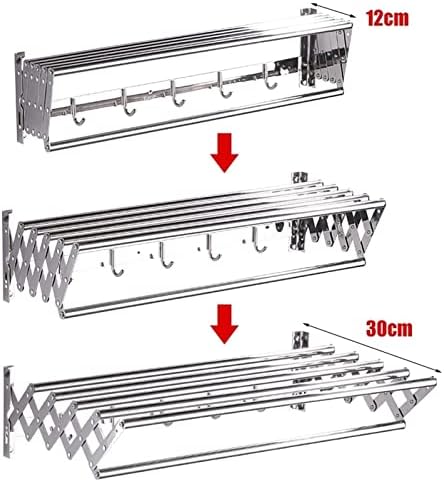 12cm

30cm