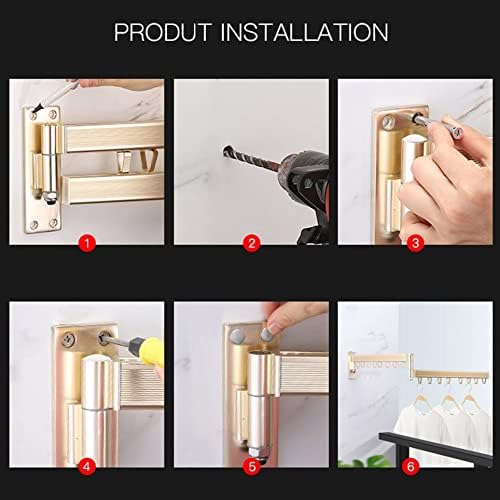 PRODUT INSTALLATION

1

2

3

4

5

6